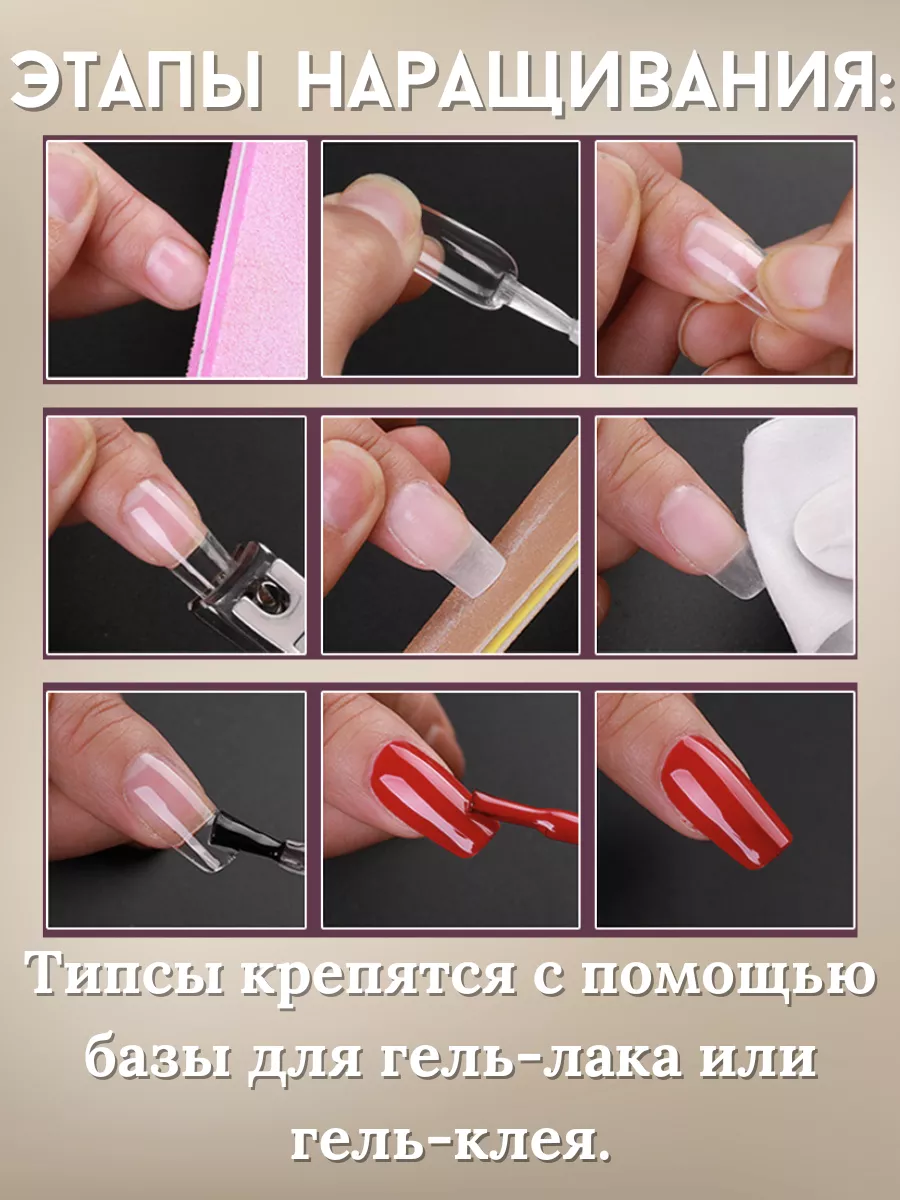 ЭТАПЫ НАРАЩИВАНИЯ:

Типсы крепятся с помощью базы для гель-лака или гель-клея.