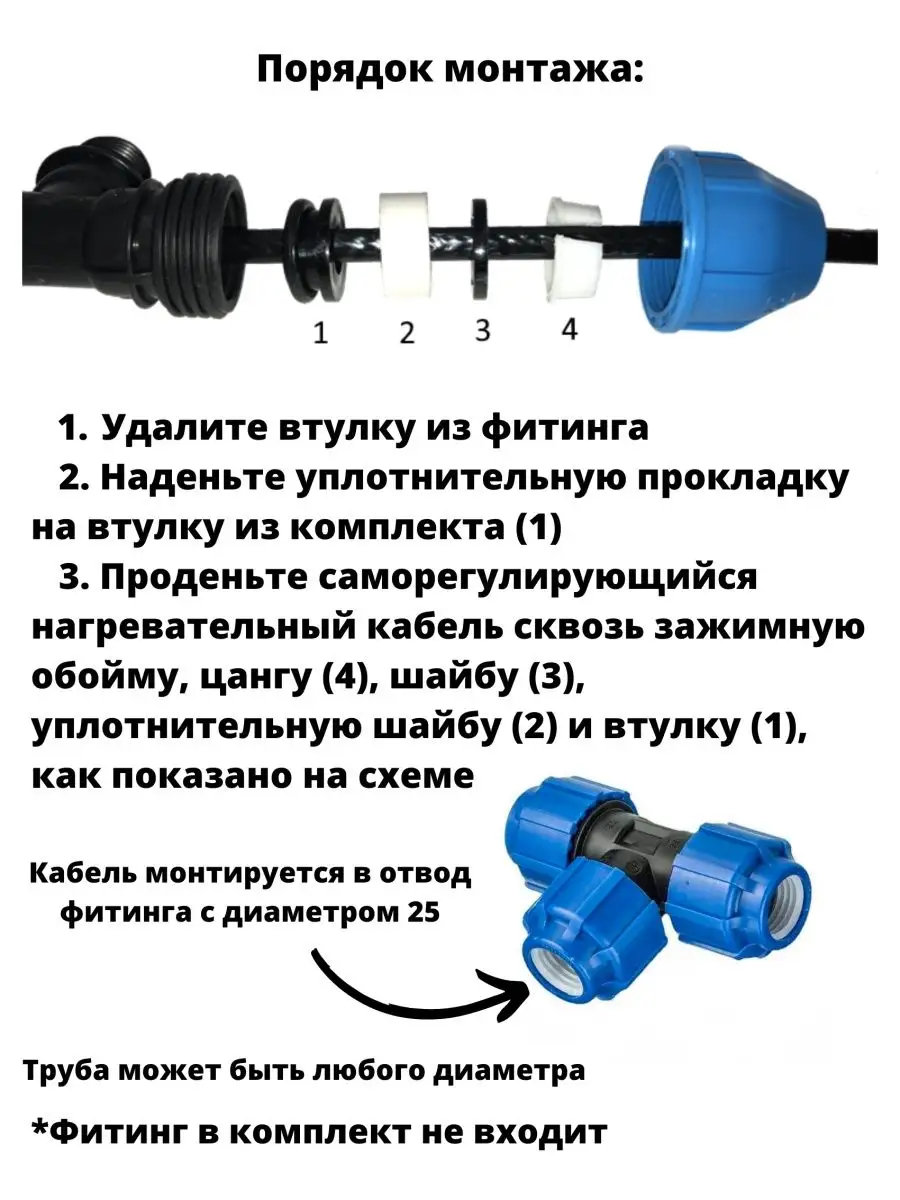 Порядок монтажа:

1 2 3 4

1. Удалите втулку из фитинга
2. Наденьте уплотнительную прокладку на втулку из комплекта (1)
3. Проденьте саморегулирующийся нагревательный кабель сквозь зажимную обойму, цангу (4), шайбу (3), уплотнительную шайбу (2) и втулку (1), как показано на схеме

Кабель монтируется в отвод фитинга с диаметром 25

Труба может быть любого диаметра

*Фитинг в комплект не входит