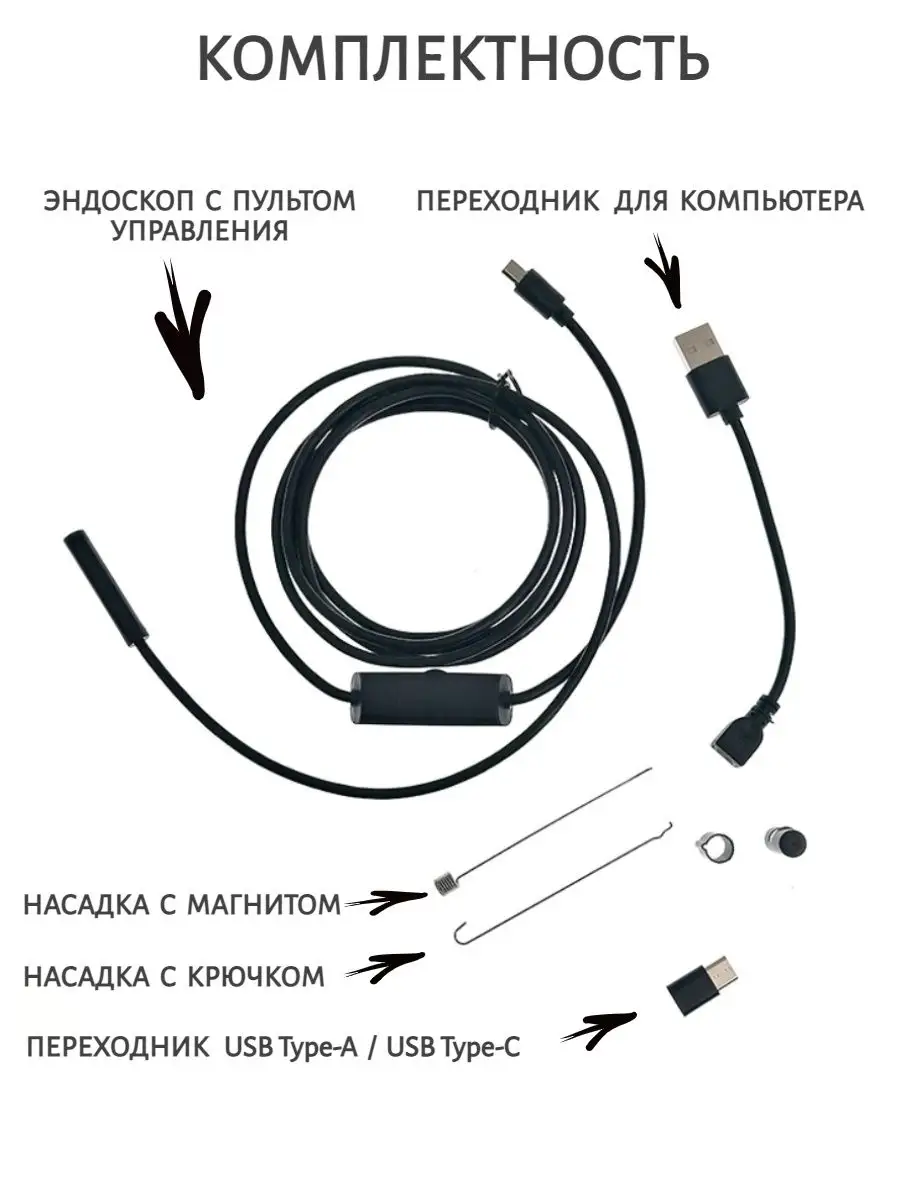 КОМПЛЕКТНОСТЬ

ЭНДОСКОП С ПУЛЬТОМ УПРАВЛЕНИЯ

ПЕРЕХОДНИК ДЛЯ КОМПЬЮТЕРА

НАСАДКА С МАГНИТОМ

НАСАДКА С КРЮЧКОМ

ПЕРЕХОДНИК USB Type-A / USB Type-C