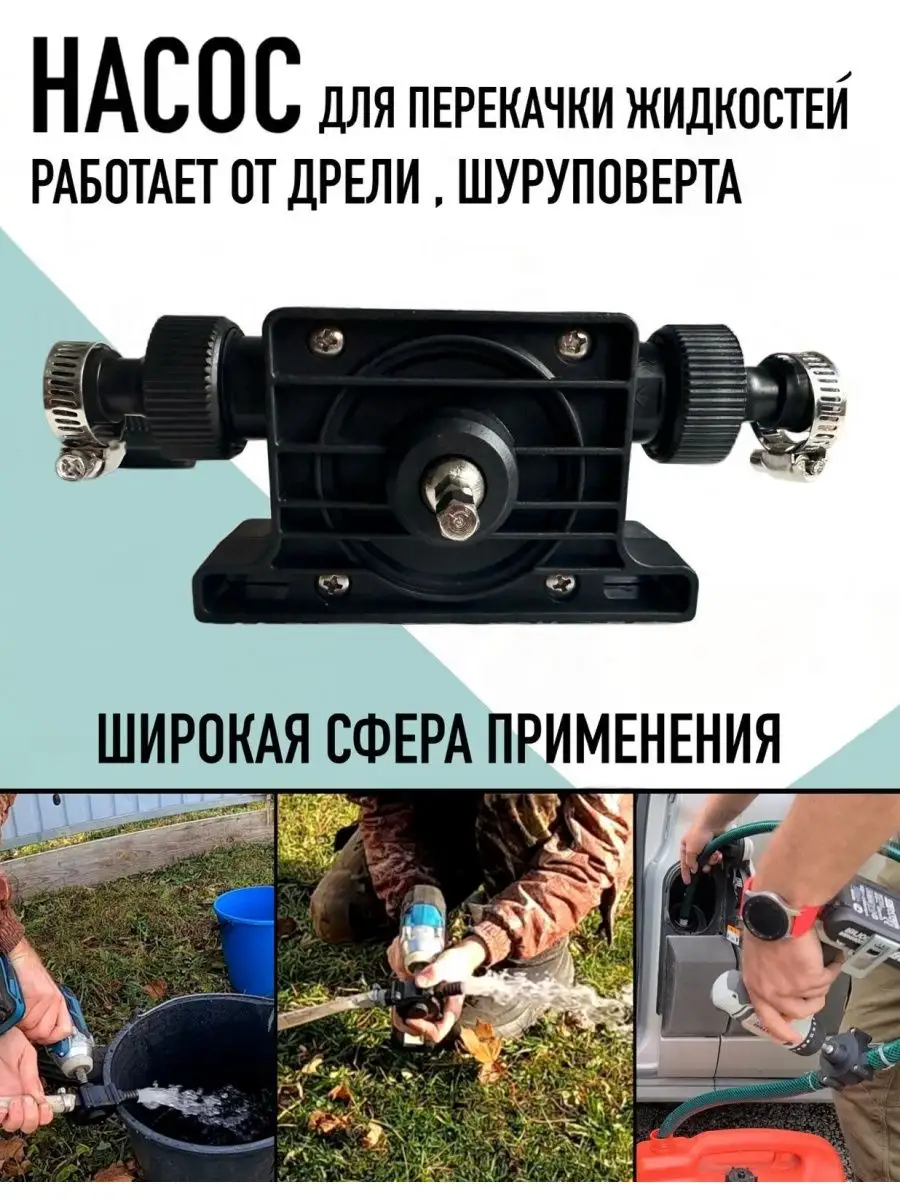 НАСОС ДЛЯ ПЕРЕКАЧКИ ЖИДКОСТЕЙ
РАБОТАЕТ ОТ ДРЕЛИ , ШУРУПОВЕРТА

ШИРОКАЯ СФЕРА ПРИМЕНЕНИЯ