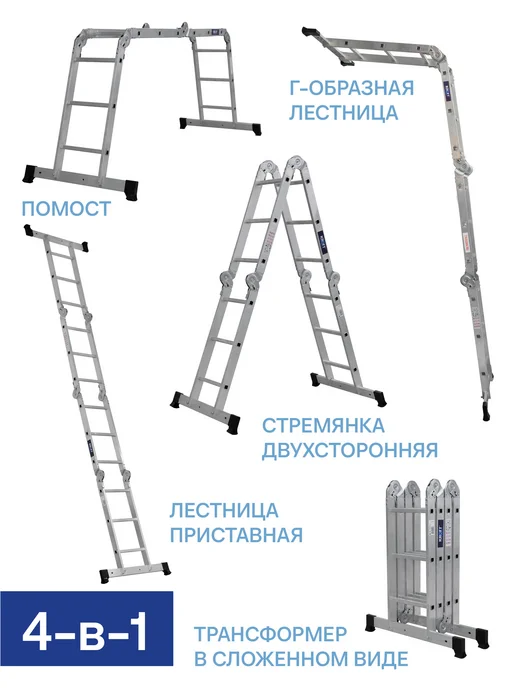 Г-ОБРАЗНАЯ
ЛЕСТНИЦА

ПОМОСТ

СТРЕМЯНКА
ДВУХСТОРОННЯЯ

ЛЕСТНИЦА
ПРИСТАВНАЯ

4-в-1

ТРАНСФОРМЕР
В СЛОЖЕННОМ ВИДЕ