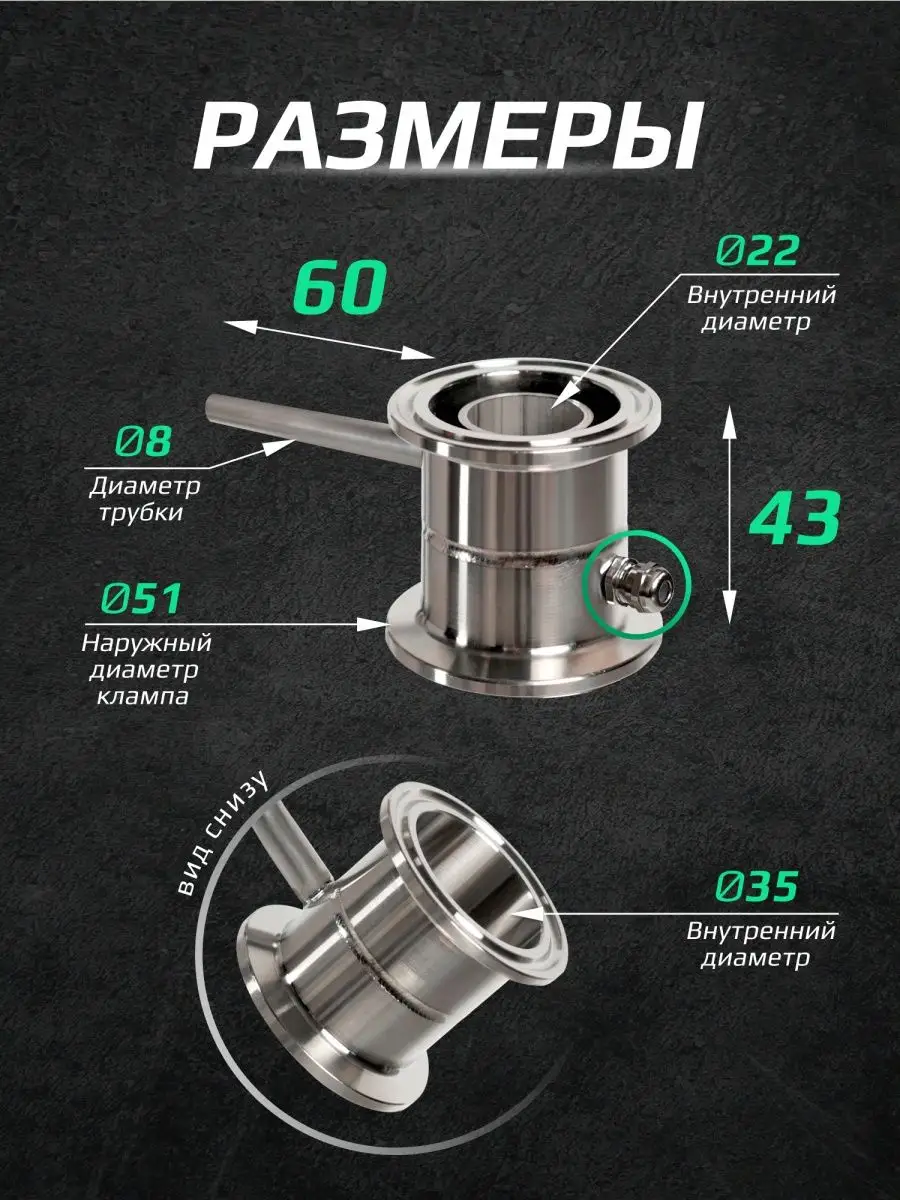 РАЗМЕРЫ

60

Ø22
Внутренний диаметр

Ø8
Диаметр трубки

43

Ø51
Наружный диаметр клампа

вид снизу

Ø35
Внутренний диаметр