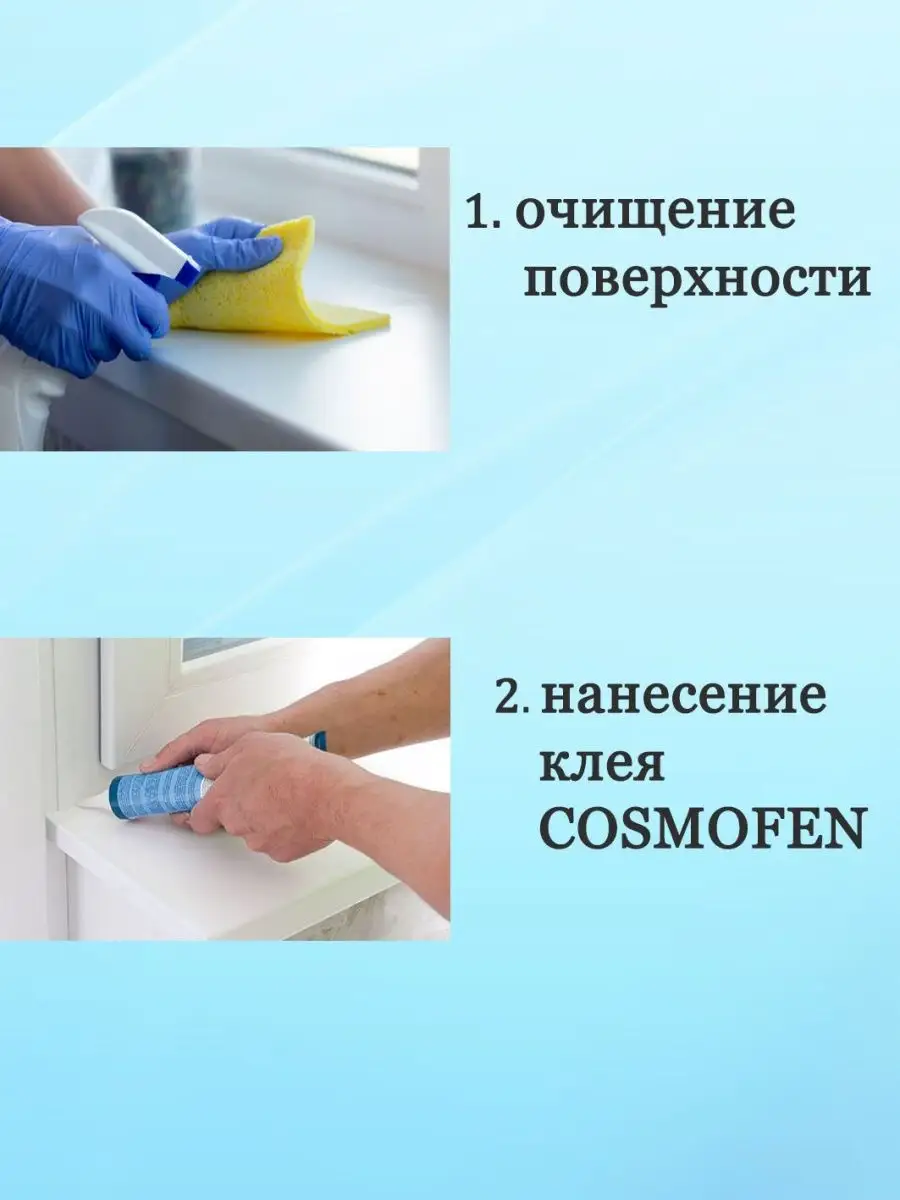 1. очищение поверхности

2. нанесение клея COSMOFEN