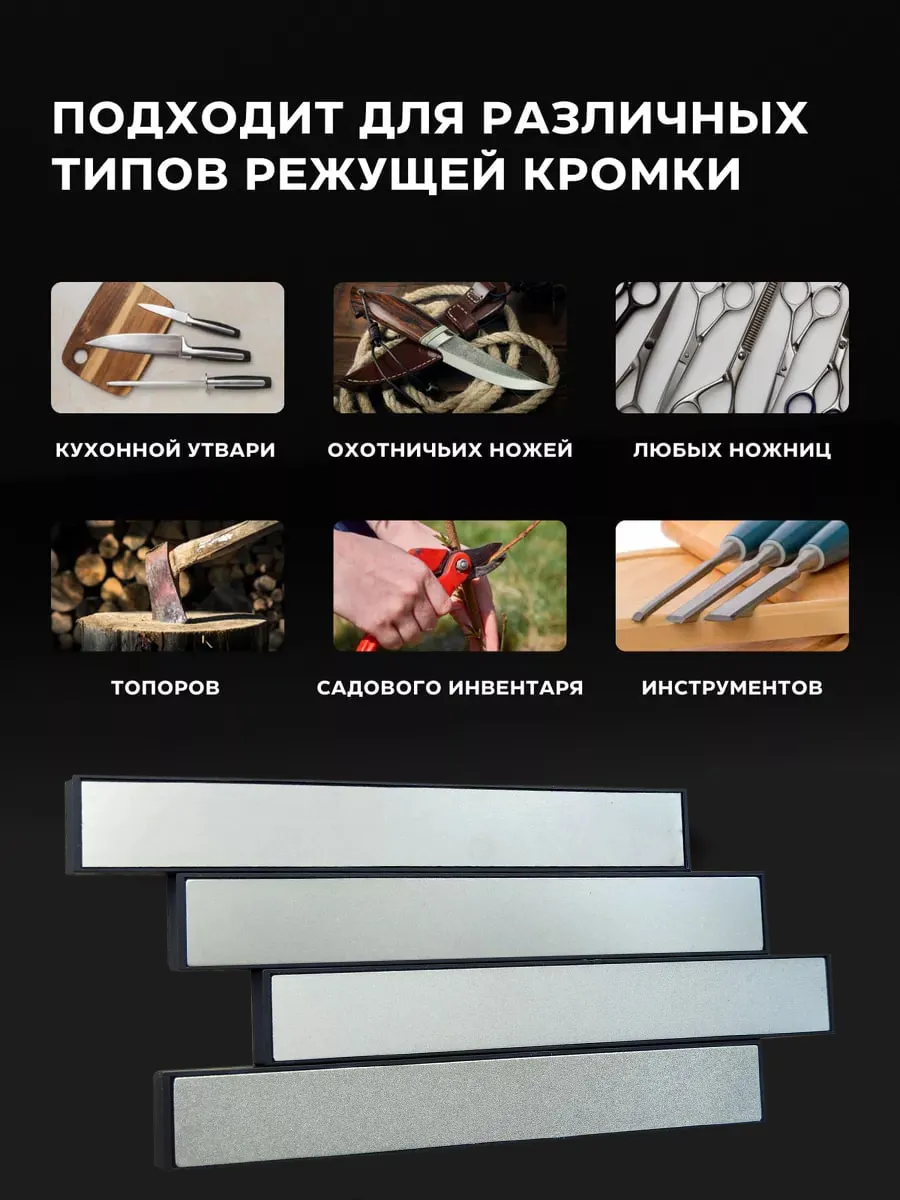 ПОДХОДИТ ДЛЯ РАЗЛИЧНЫХ ТИПОВ РЕЖУЩЕЙ КРОМКИ

КУХОННОЙ УТВАРИ

ОХОТНИЧЬИХ НОЖЕЙ

ЛЮБЫХ НОЖНИЦ

ТОПОРОВ

САДОВОГО ИНВЕНТАРЯ

ИНСТРУМЕНТОВ