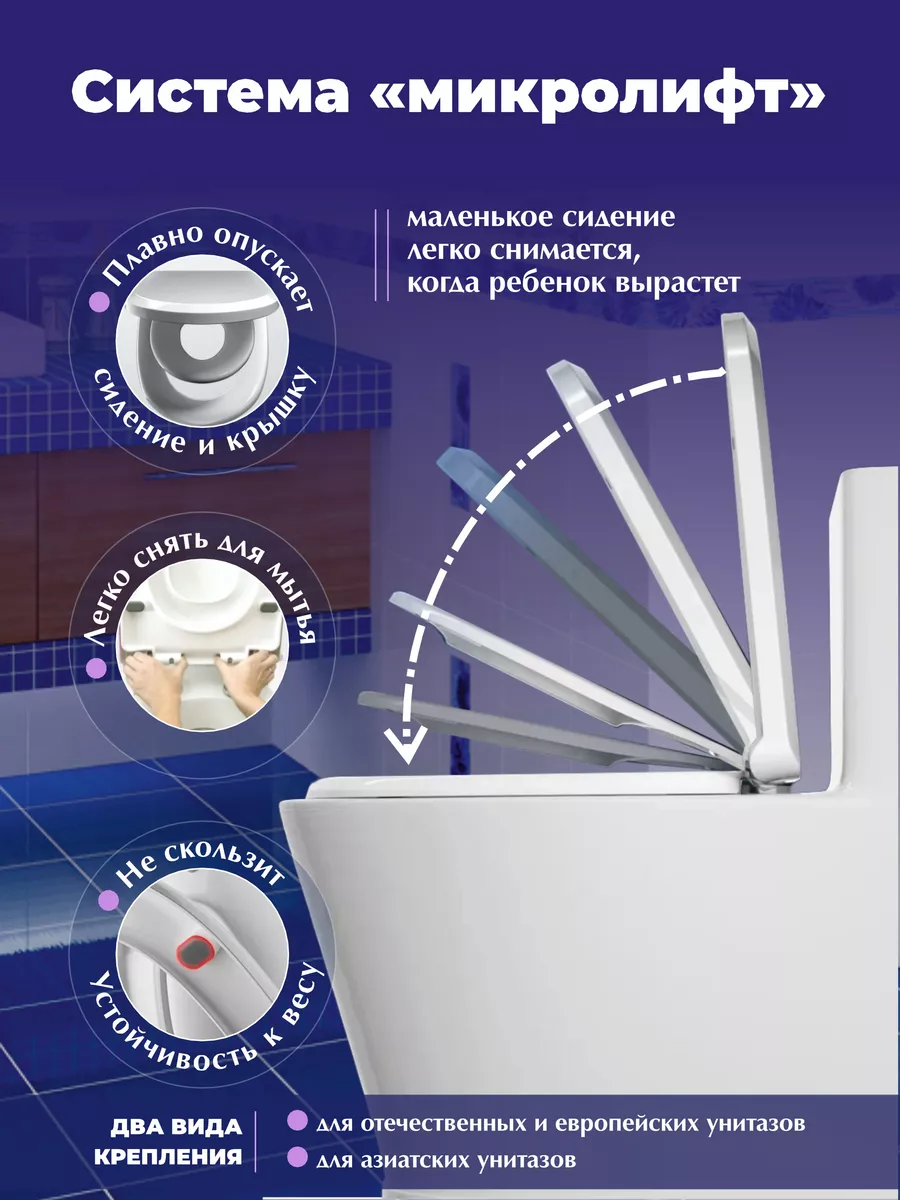 Система «микролифт»

маленькое сидение легко снимается, когда ребенок вырастет

Плавно опускает сидение и крышку

Легко снять для мытья

Не скользит

Устойчивость к весу

ДВА ВИДА КРЕПЛЕНИЯ

для отечественных и европейских унитазов

для азиатских унитазов