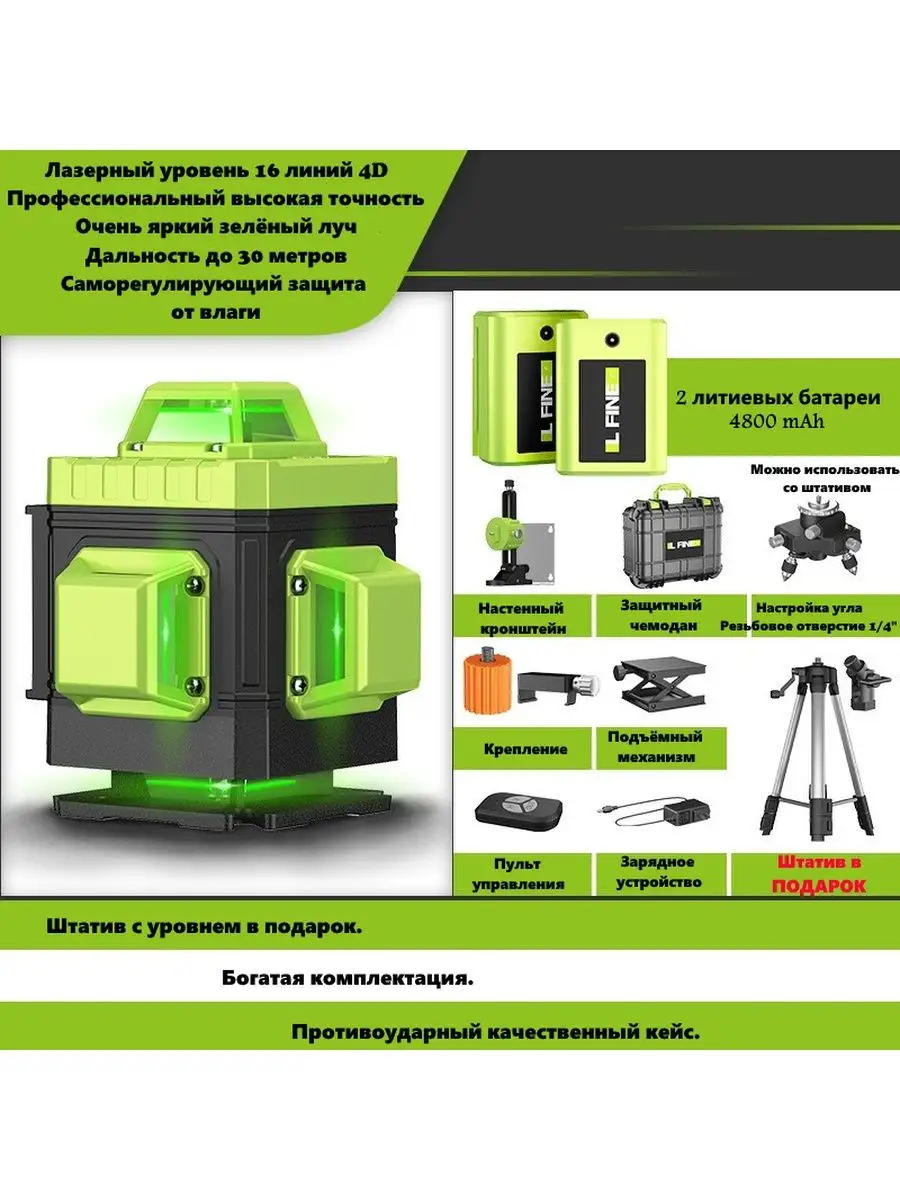 Лазерный уровень 16 линий 4D
Профессиональный высокая точность
Очень яркий зелёный луч
Дальность до 30 метров
Саморегулирующий защита от влаги

L FINE

L FINE

2 литиевых батареи
4800 mAh

Можно использовать со штативом

L FINE

Настенный кронштейн

Защитный чемодан

Настройка угла
Резьбовое отверстие 1/4"

Крепление

Подъёмный механизм

Пульт управления

Зарядное устройство

Штатив в ПОДАРОК

Штатив с уровнем в подарок.

Богатая комплектация.

Противоударный качественный кейс.