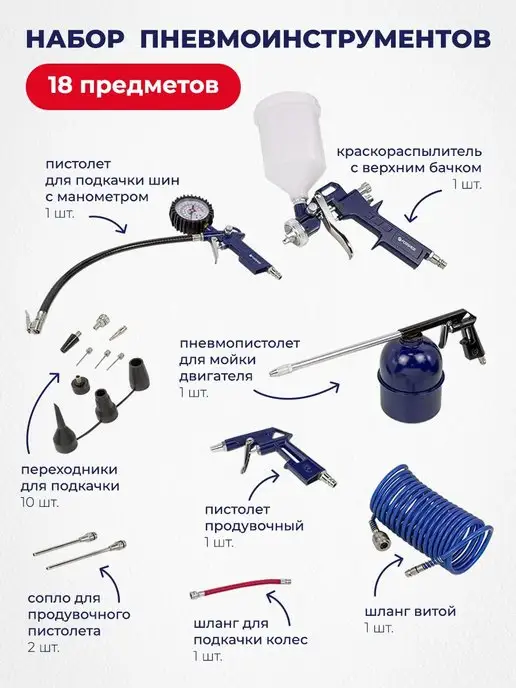 НАБОР ПНЕВМОИНСТРУМЕНТОВ

18 предметов

пистолет для подкачки шин с манометром
1 шт.

краскораспылитель с верхним бачком
1 шт.

пневмопистолет для мойки двигателя
1 шт.

переходники для подкачки
10 шт.

пистолет продувочный
1 шт.

сопло для продувочного пистолета
2 шт.

шланг для подкачки колес
1 шт.

шланг витой
1 шт.