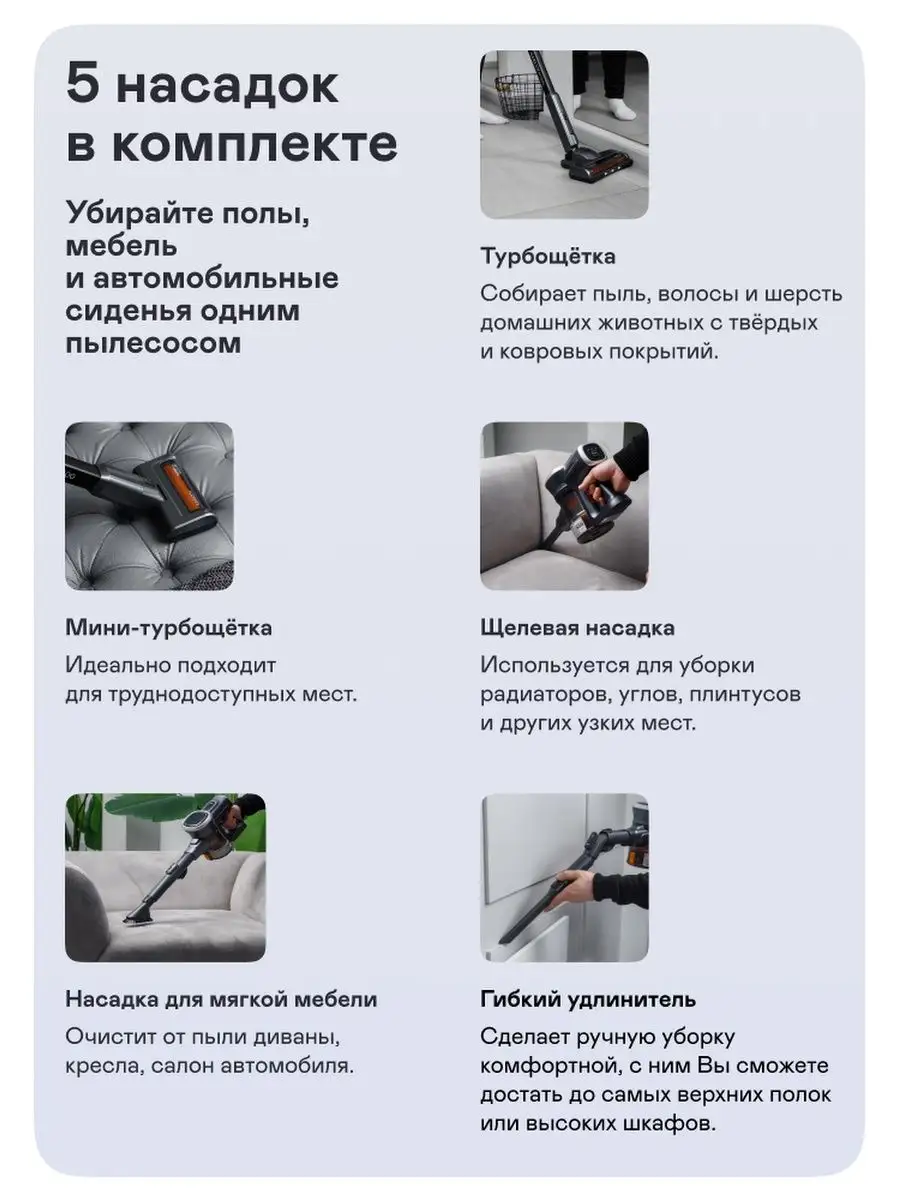 5 насадок в комплекте

Убирайте полы, мебель и автомобильные сиденья одним пылесосом

Турбощётка

Собирает пыль, волосы и шерсть домашних животных с твёрдых и ковровых покрытий.

Мини-турбощётка

Идеально подходит для труднодоступных мест.

Щелевая насадка

Используется для уборки радиаторов, углов, плинтусов и других узких мест.

Насадка для мягкой мебели

Очистит от пыли диваны, кресла, салон автомобиля.

Гибкий удлинитель

Сделает ручную уборку комфортной, с ним Вы сможете достать до самых верхних полок или высоких шкафов.