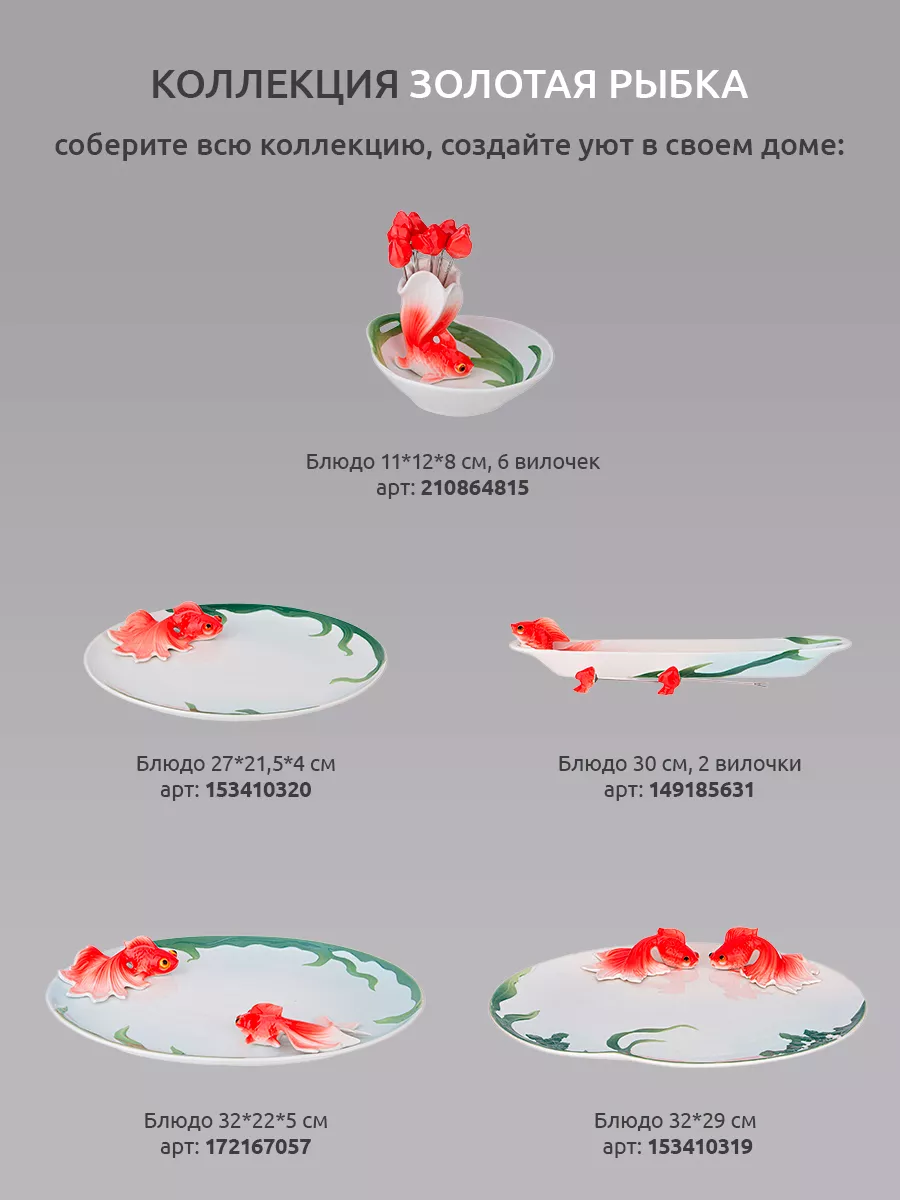 КОЛЛЕКЦИЯ ЗОЛОТАЯ РЫБКА

соберите всю коллекцию, создайте уют в своем доме:

Блюдо 11*12*8 см, 6 вилочек
арт: 210864815

Блюдо 27*21,5*4 см
арт: 153410320

Блюдо 30 см, 2 вилочки
арт: 149185631

Блюдо 32*22*5 см
арт: 172167057

Блюдо 32*29 см
арт: 153410319