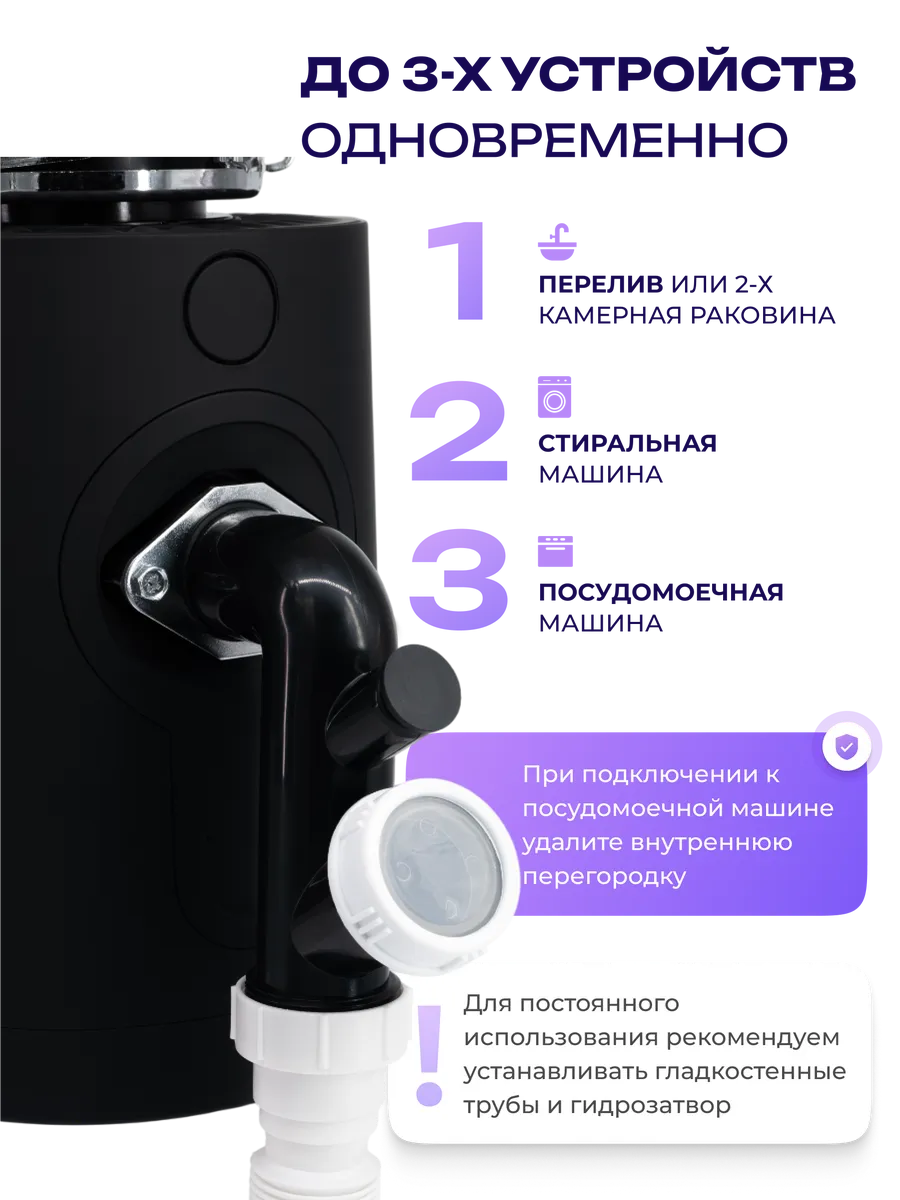 ДО 3-Х УСТРОЙСТВ
ОДНОВРЕМЕННО

1

ПЕРЕЛИВ ИЛИ 2-Х КАМЕРНАЯ РАКОВИНА

2

СТИРАЛЬНАЯ МАШИНА

3

ПОСУДОМОЕЧНАЯ МАШИНА

При подключении к посудомоечной машине удалите внутреннюю перегородку

!

Для постоянного использования рекомендуем устанавливать гладкостенные трубы и гидрозатвор