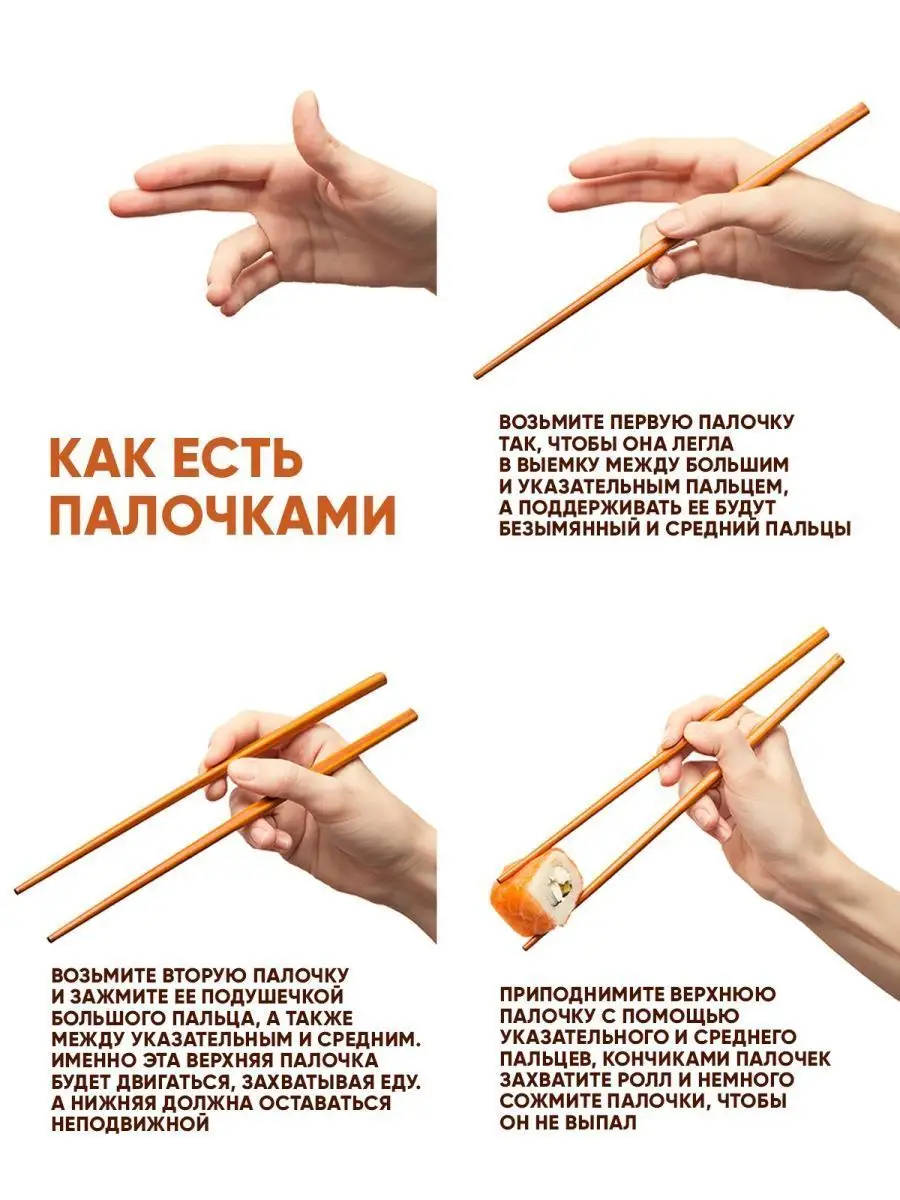 КАК ЕСТЬ ПАЛОЧКАМИ

ВОЗЬМИТЕ ПЕРВУЮ ПАЛОЧКУ ТАК, ЧТОБЫ ОНА ЛЕГЛА В ВЫЕМКУ МЕЖДУ БОЛЬШИМ И УКАЗАТЕЛЬНЫМ ПАЛЬЦЕМ, А ПОДДЕРЖИВАТЬ ЕЕ БУДУТ БЕЗЫМЯННЫЙ И СРЕДНИЙ ПАЛЬЦЫ

ВОЗЬМИТЕ ВТОРУЮ ПАЛОЧКУ И ЗАЖМИТЕ ЕЕ ПОДУШЕЧКОЙ БОЛЬШОГО ПАЛЬЦА, А ТАКЖЕ МЕЖДУ УКАЗАТЕЛЬНЫМ И СРЕДНИМ. ИМЕННО ЭТА ВЕРХНЯЯ ПАЛОЧКА БУДЕТ ДВИГАТЬСЯ, ЗАХВАТЫВАЯ ЕДУ. А НИЖНЯЯ ДОЛЖНА ОСТАВАТЬСЯ НЕПОДВИЖНОЙ

ПРИПОДНИМИТЕ ВЕРХНЮЮ ПАЛОЧКУ С ПОМОЩЬЮ УКАЗАТЕЛЬНОГО И СРЕДНЕГО ПАЛЬЦЕВ, КОНЧИКАМИ ПАЛОЧЕК ЗАХВАТИТЕ РОЛЛ И НЕМНОГО СОЖМИТЕ ПАЛОЧКИ, ЧТОБЫ ОН НЕ ВЫПАЛ