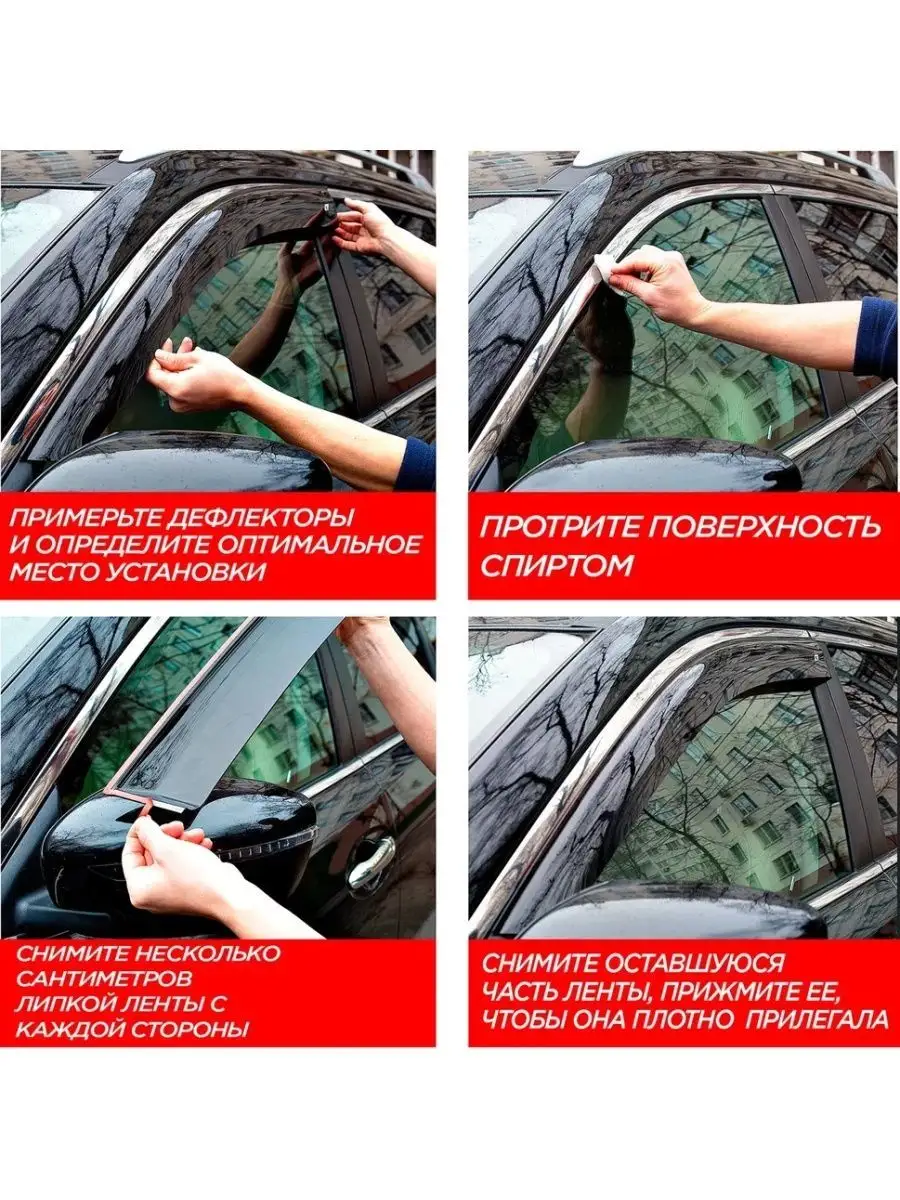 ПРИМЕРЬТЕ ДЕФЛЕКТОРЫ И ОПРЕДЕЛИТЕ ОПТИМАЛЬНОЕ МЕСТО УСТАНОВКИ

ПРОТРИТЕ ПОВЕРХНОСТЬ СПИРТОМ

СНИМИТЕ НЕСКОЛЬКО САНТИМЕТРОВ ЛИПКОЙ ЛЕНТЫ С КАЖДОЙ СТОРОНЫ

СНИМИТЕ ОСТАВШУЮСЯ ЧАСТЬ ЛЕНТЫ, ПРИЖМИТЕ ЕЕ, ЧТОБЫ ОНА ПЛОТНО ПРИЛЕГАЛА