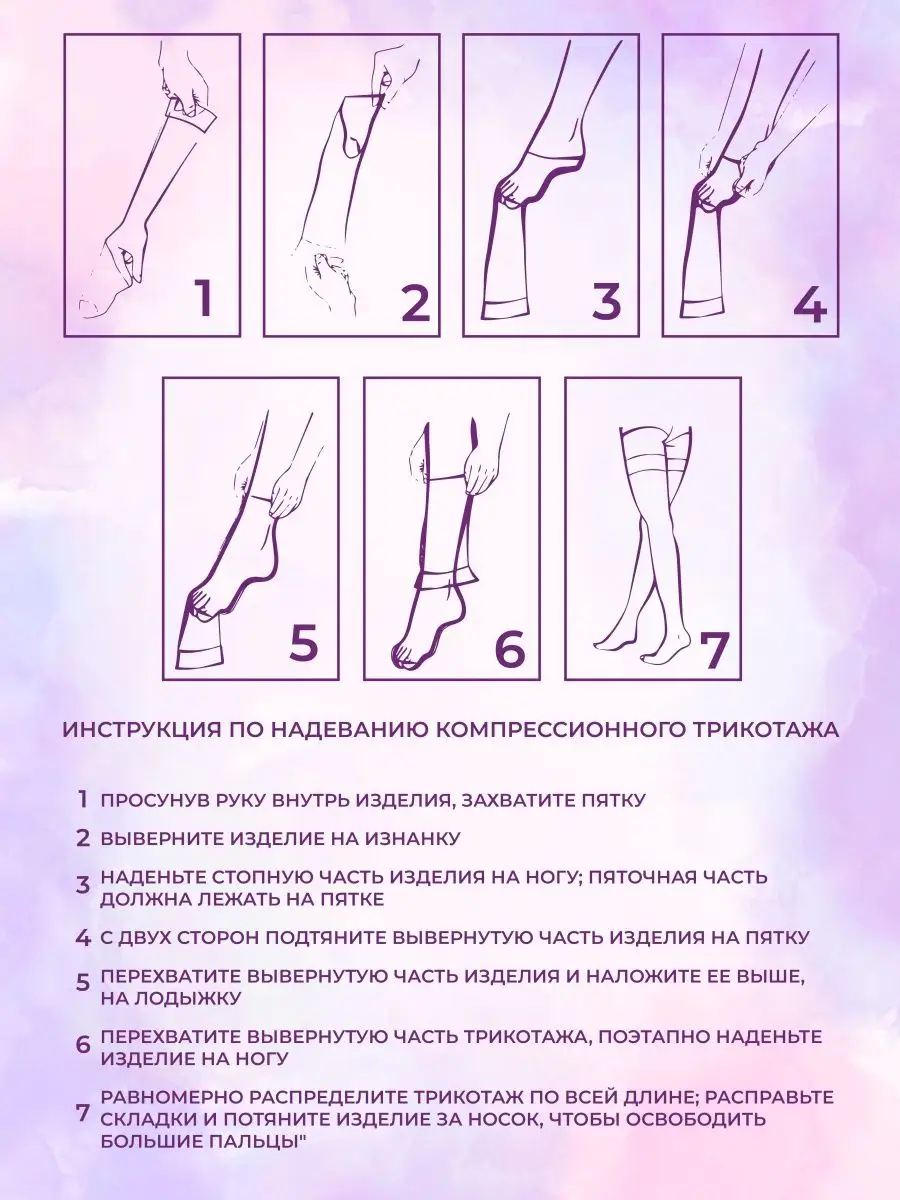 1

2

3

4

5

6

7

ИНСТРУКЦИЯ ПО НАДЕВАНИЮ КОМПРЕССИОННОГО ТРИКОТАЖА

1 ПРОСУНУВ РУКУ ВНУТРЬ ИЗДЕЛИЯ, ЗАХВАТИТЕ ПЯТКУ

2 ВЫВЕРНИТЕ ИЗДЕЛИЕ НА ИЗНАНКУ

3 НАДЕНЬТЕ СТОПНУЮ ЧАСТЬ ИЗДЕЛИЯ НА НОГУ; ПЯТОЧНАЯ ЧАСТЬ ДОЛЖНА ЛЕЖАТЬ НА ПЯТКЕ

4 С ДВУХ СТОРОН ПОДТЯНИТЕ ВЫВЕРНУТУЮ ЧАСТЬ ИЗДЕЛИЯ НА ПЯТКУ

5 ПЕРЕХВАТИТЕ ВЫВЕРНУТУЮ ЧАСТЬ ИЗДЕЛИЯ И НАЛОЖИТЕ ЕЕ ВЫШЕ, НА ЛОДЫЖКУ

6 ПЕРЕХВАТИТЕ ВЫВЕРНУТУЮ ЧАСТЬ ТРИКОТАЖА, ПОЭТАПНО НАДЕНЬТЕ ИЗДЕЛИЕ НА НОГУ

7 РАВНОМЕРНО РАСПРЕДЕЛИТЕ ТРИКОТАЖ ПО ВСЕЙ ДЛИНЕ; РАСПРАВЬТЕ СКЛАДКИ И ПОТЯНИТЕ ИЗДЕЛИЕ ЗА НОСОК, ЧТОБЫ ОСВОБОДИТЬ БОЛЬШИЕ ПАЛЬЦЫ"