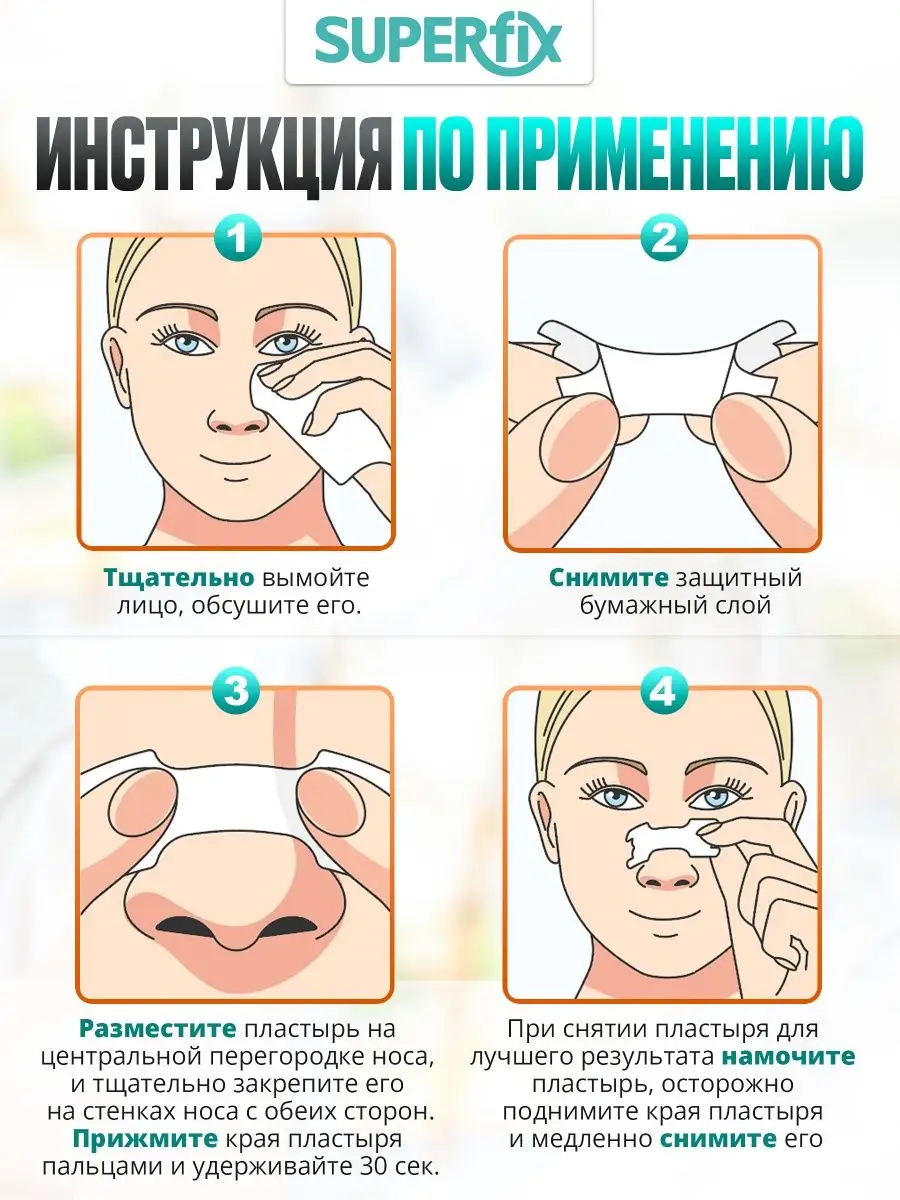 SUPERfix

ИНСТРУКЦИЯ ПО ПРИМЕНЕНИЮ

1

Тщательно вымойте лицо, обсушите его.

2

Снимите защитный бумажный слой

3

Разместите пластырь на центральной перегородке носа, и тщательно закрепите его на стенках носа с обеих сторон. Прижмите края пластыря пальцами и удерживайте 30 сек.

4

При снятии пластыря для лучшего результата намочите пластырь, осторожно поднимите края пластыря и медленно снимите его