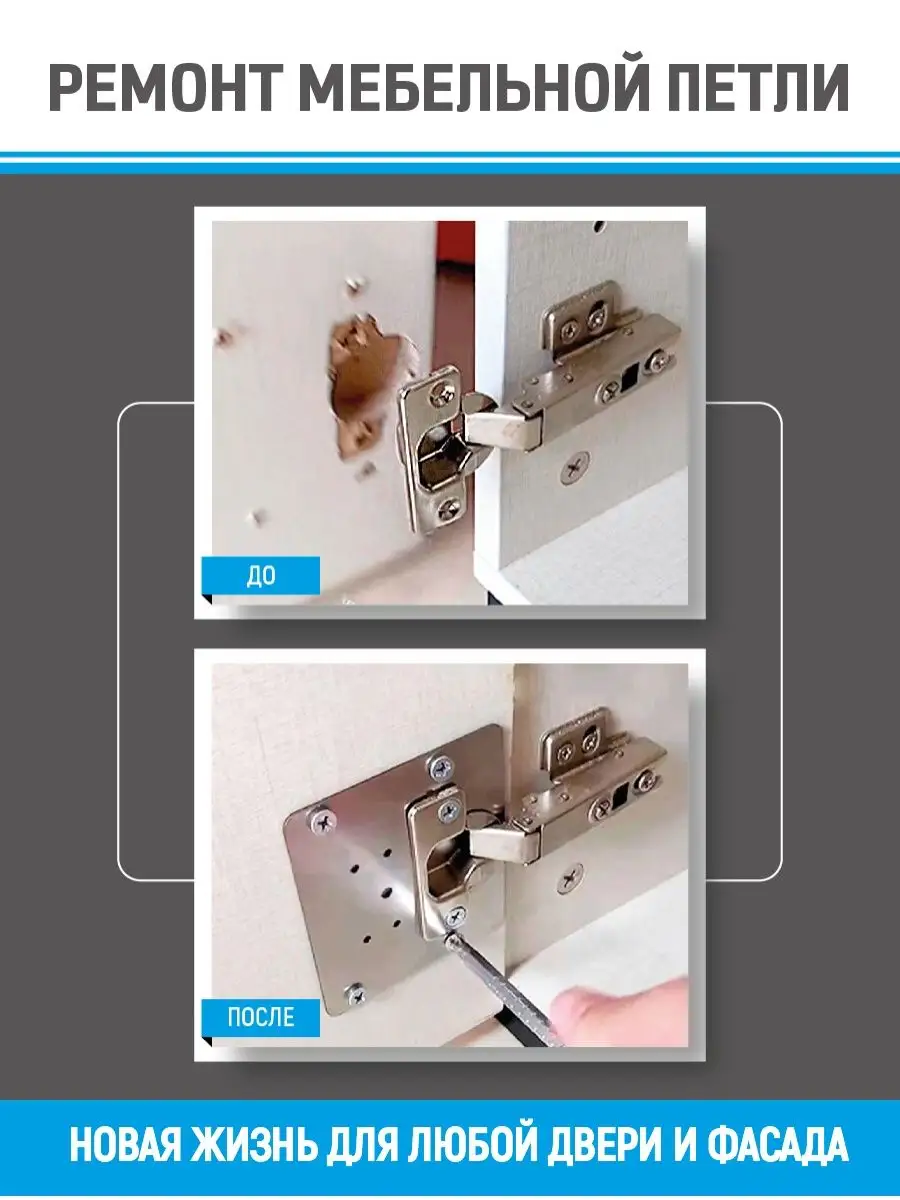 РЕМОНТ МЕБЕЛЬНОЙ ПЕТЛИ

ДО

ПОСЛЕ

НОВАЯ ЖИЗНЬ ДЛЯ ЛЮБОЙ ДВЕРИ И ФАСАДА