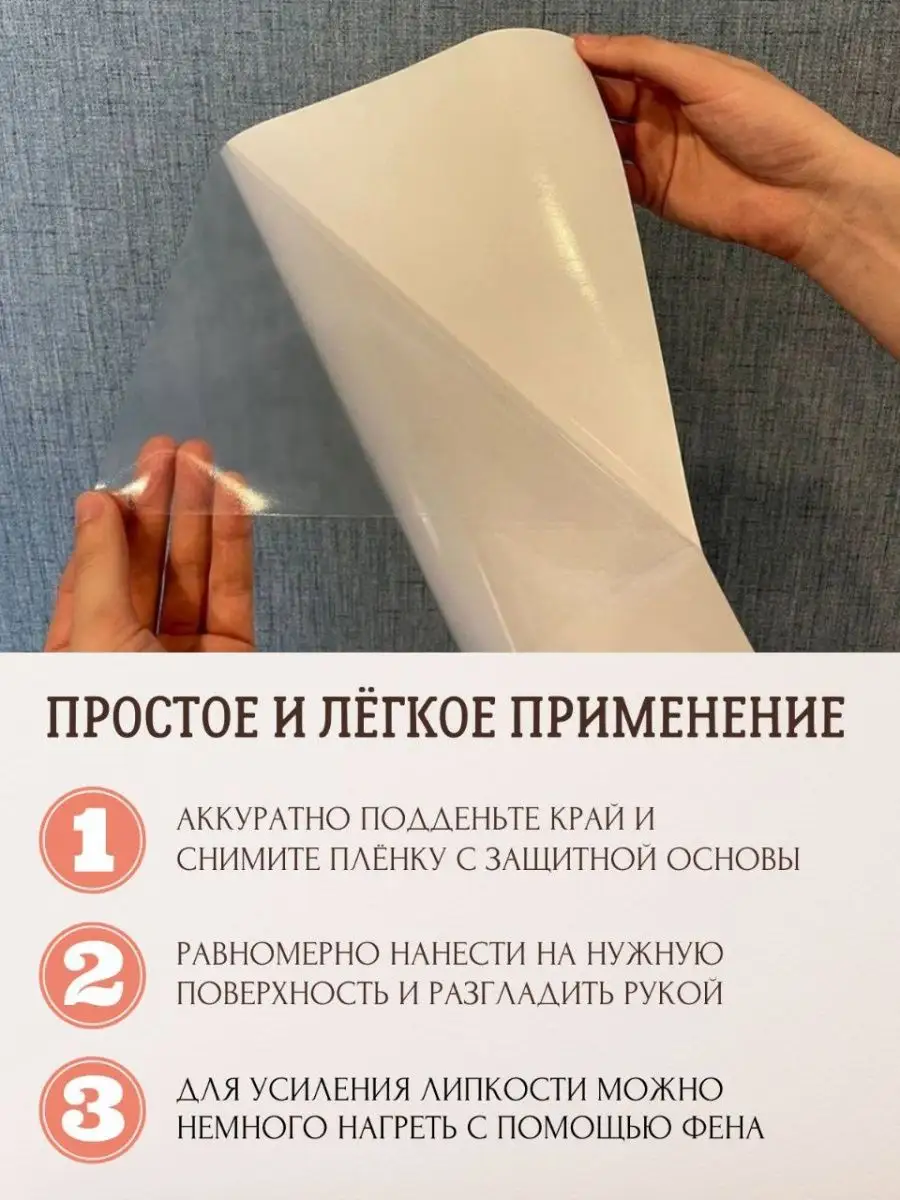 ПРОСТОЕ И ЛЁГКОЕ ПРИМЕНЕНИЕ

1 АККУРАТНО ПОДДЕНЬТЕ КРАЙ И СНИМИТЕ ПЛЁНКУ С ЗАЩИТНОЙ ОСНОВЫ

2 РАВНОМЕРНО НАНЕСТИ НА НУЖНУЮ ПОВЕРХНОСТЬ И РАЗГЛАДИТЬ РУКОЙ

3 ДЛЯ УСИЛЕНИЯ ЛИПКОСТИ МОЖНО НЕМНОГО НАГРЕТЬ С ПОМОЩЬЮ ФЕНА