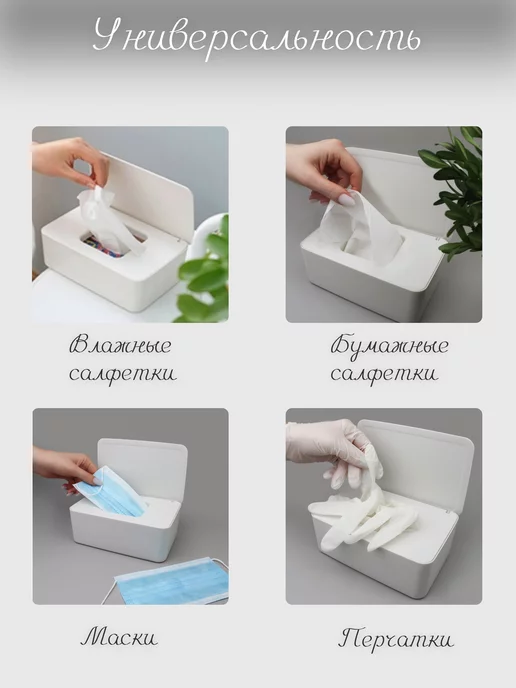 Универсальность

Влажные салфетки

Бумажные салфетки

Маски

Перчатки