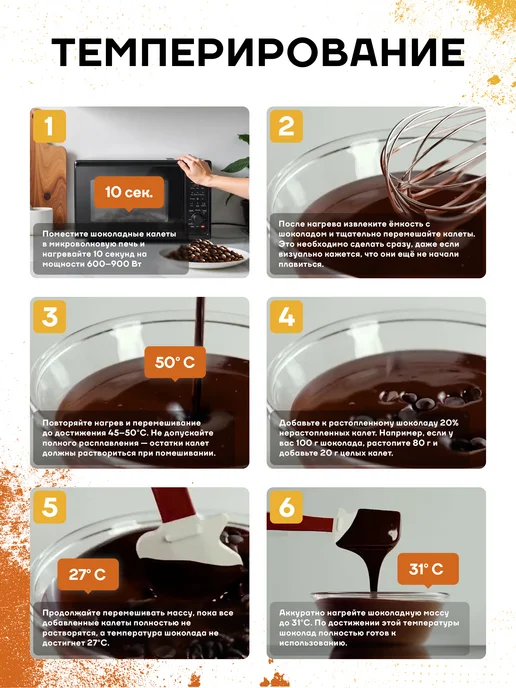 ТЕМПЕРИРОВАНИЕ

1

10 сек.

Поместите шоколадные калеты в микроволновую печь и нагревайте 10 секунд на мощности 600–900 Вт

2

После нагрева извлеките ёмкость с шоколадом и тщательно перемешайте калеты. Это необходимо сделать сразу, даже если визуально кажется, что они ещё не начали плавиться.

3

50° C

Повторяйте нагрев и перемешивание до достижения 45–50°C. Не допускайте полного расплавления — остатки калет должны раствориться при помешивании.

4

Добавьте к растопленному шоколаду 20% нерастопленных калет. Например, если у вас 100 г шоколада, растопите 80 г и добавьте 20 г целых калет.

5

27° C

Продолжайте перемешивать массу, пока все добавленные калеты полностью не растворятся, а температура шоколада не достигнет 27°C.

6

31° C

Аккуратно нагрейте шоколадную массу до 31°C. По достижении этой температуры шоколад полностью готов к использованию.