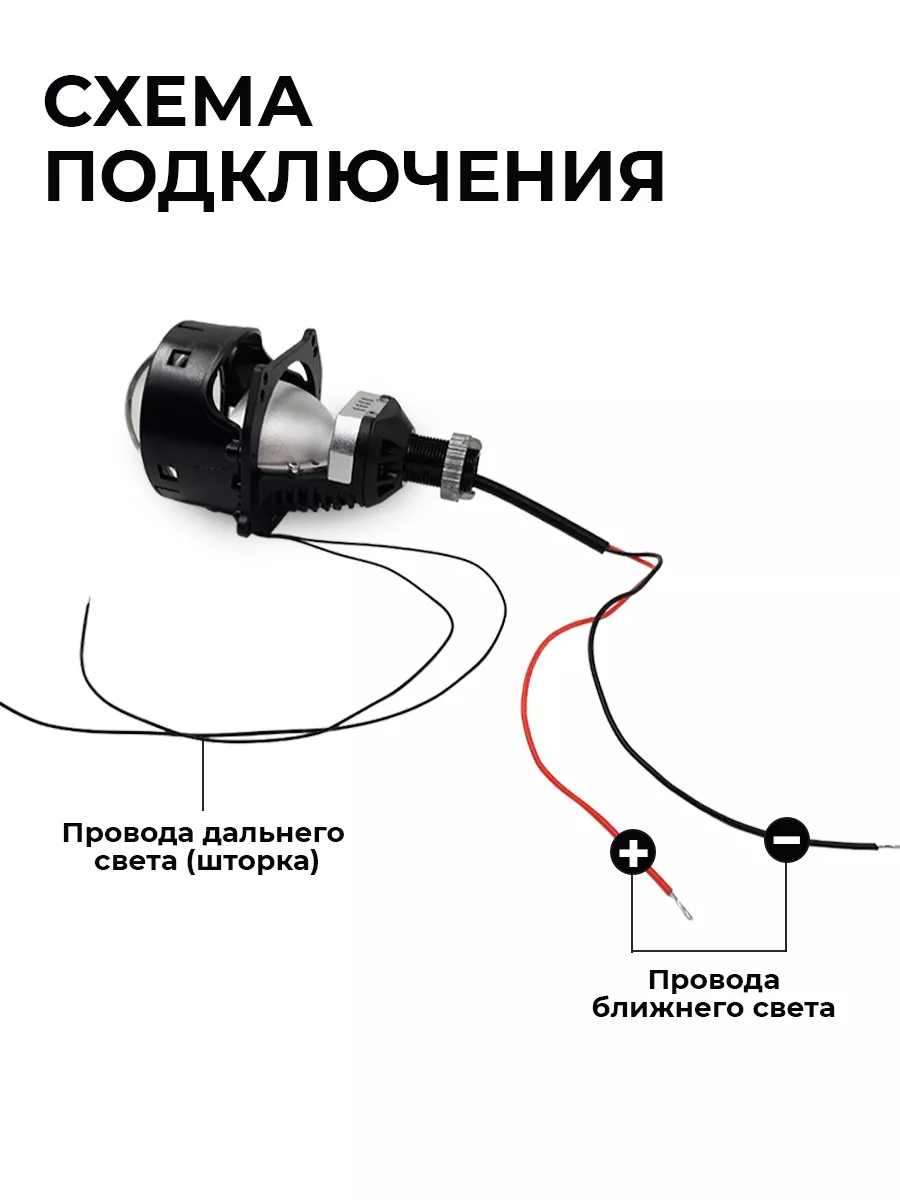 СХЕМА
ПОДКЛЮЧЕНИЯ

Провода дальнего света (шторка)

+

−

Провода ближнего света