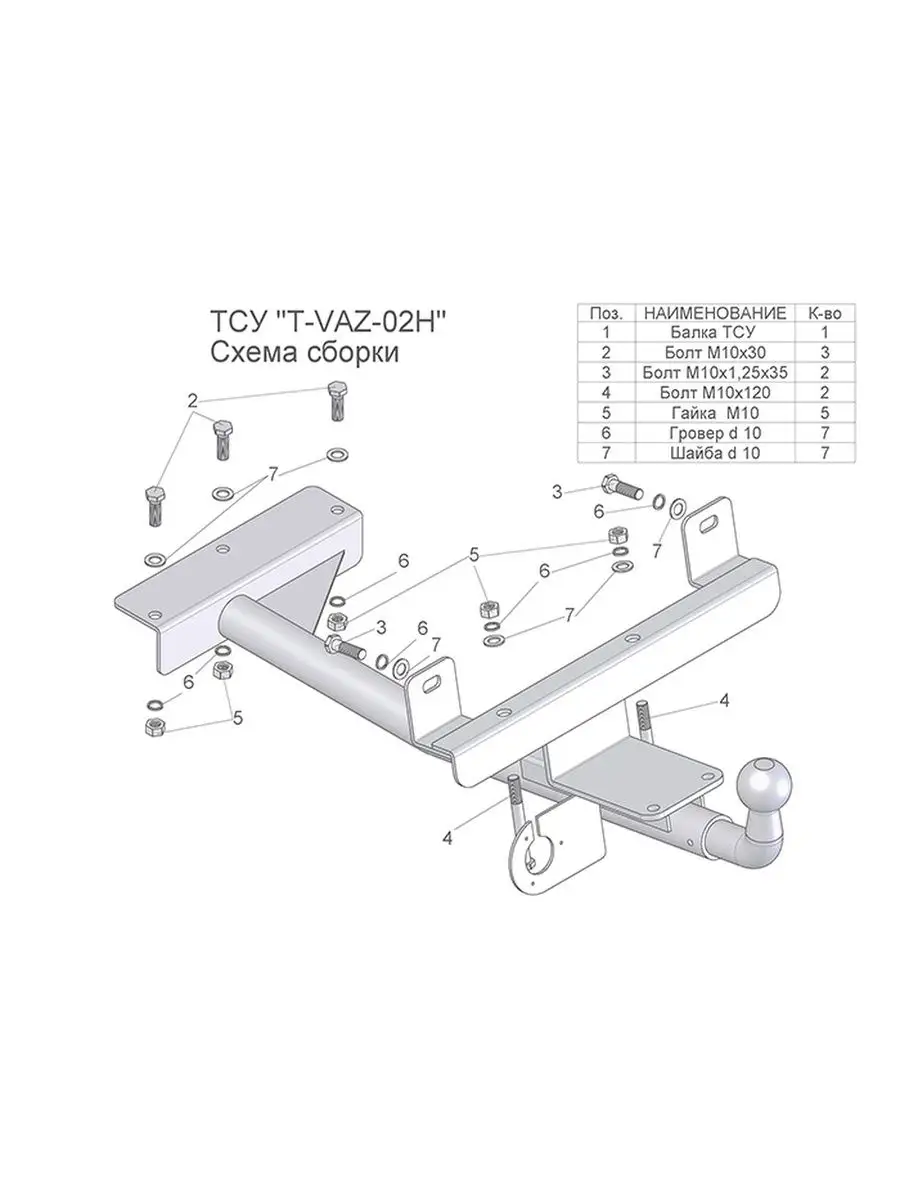 ТСУ "T-VAZ-02H"
Схема сборки

| Поз. | НАИМЕНОВАНИЕ | К-во |
|---|---|---|
| 1 | Балка ТСУ | 1 |
| 2 | Болт М10х30 | 3 |
| 3 | Болт М10х1,25х35 | 2 |
| 4 | Болт М10х120 | 2 |
| 5 | Гайка М10 | 5 |
| 6 | Гровер d 10 | 7 |
| 7 | Шайба d 10 | 7 |

2
7
3
6
7
6
5
6
7
3
6
7
6
5
4
4