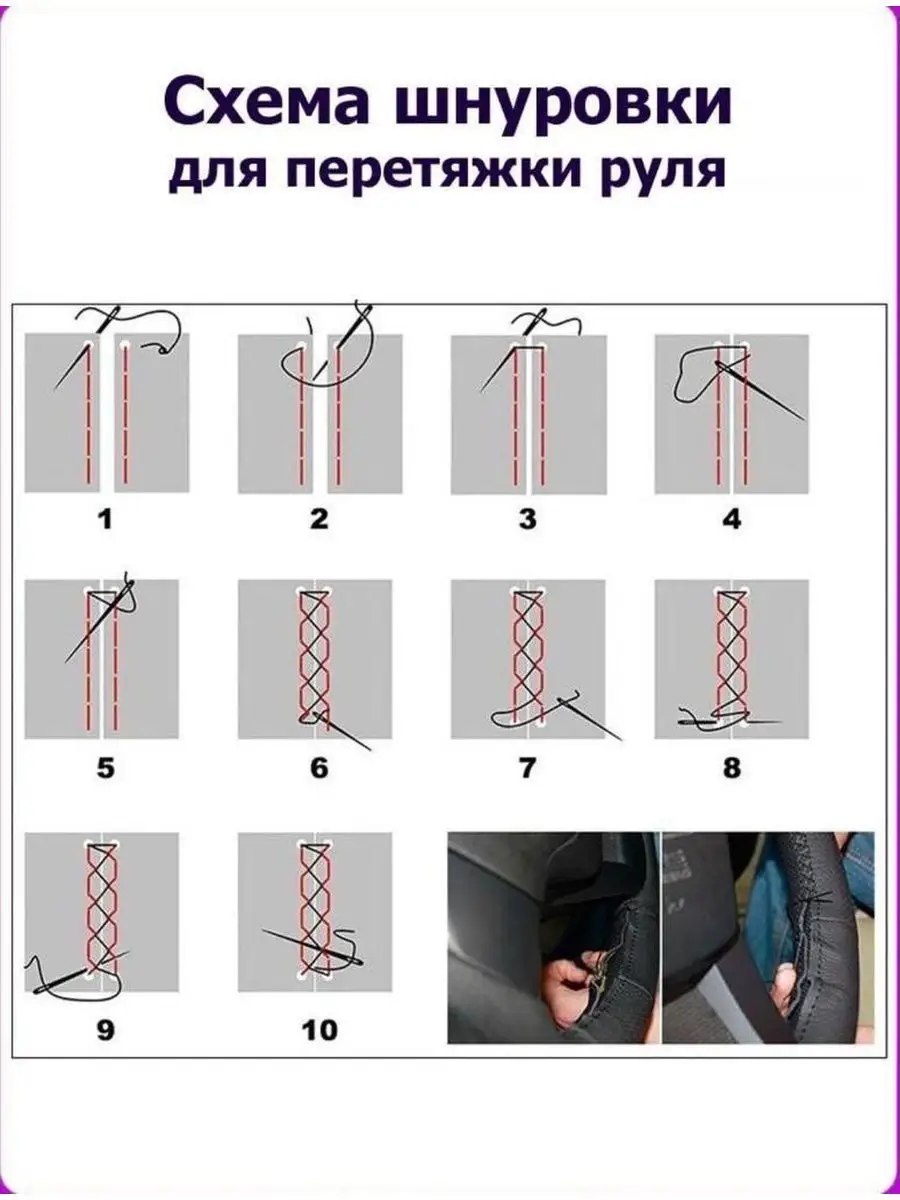 Схема шнуровки
для перетяжки руля

1

2

3

4

5

6

7

8

9

10