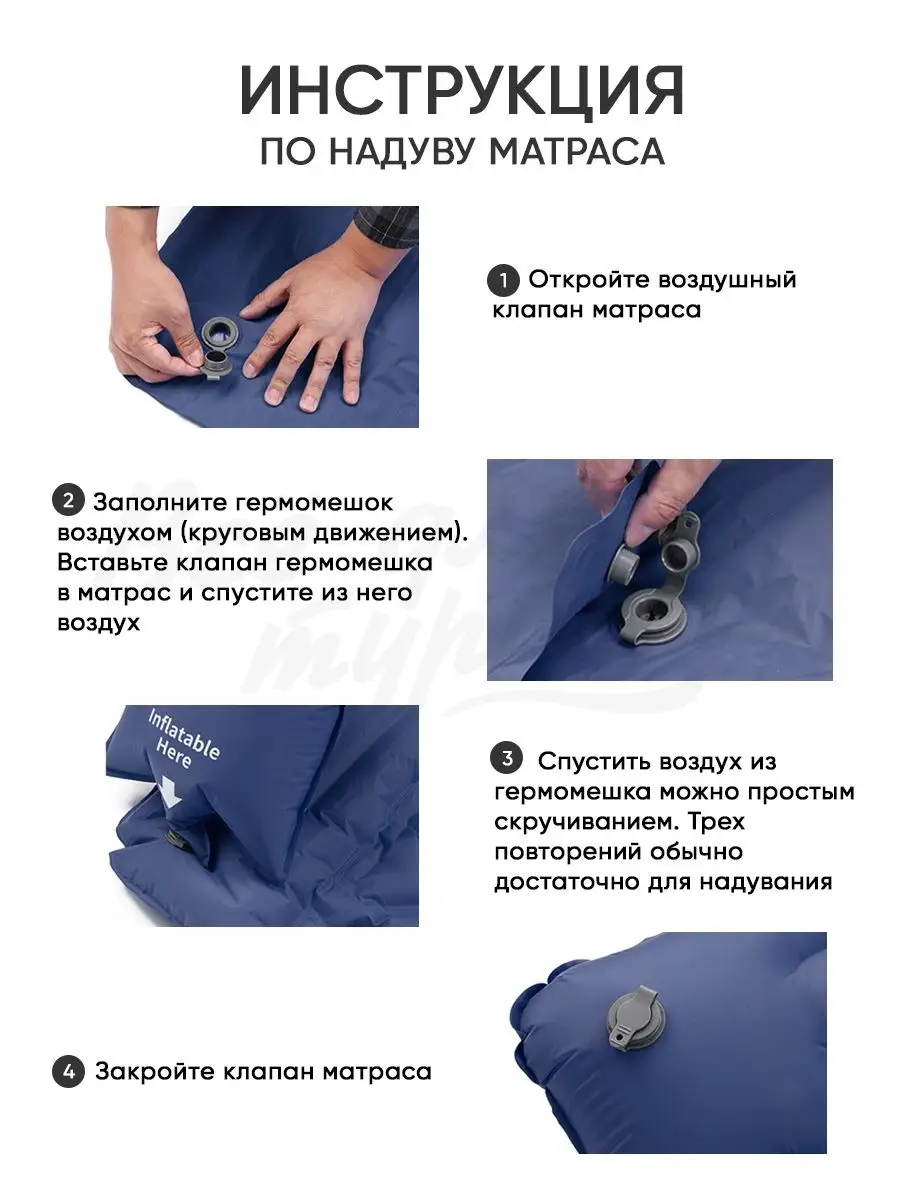 ИНСТРУКЦИЯ
ПО НАДУВУ МАТРАСА

1 Откройте воздушный клапан матраса

2 Заполните гермомешок воздухом (круговым движением). Вставьте клапан гермомешка в матрас и спустите из него воздух

Inflatable Here

3 Спустить воздух из гермомешка можно простым скручиванием. Трех повторений обычно достаточно для надувания

4 Закройте клапан матраса