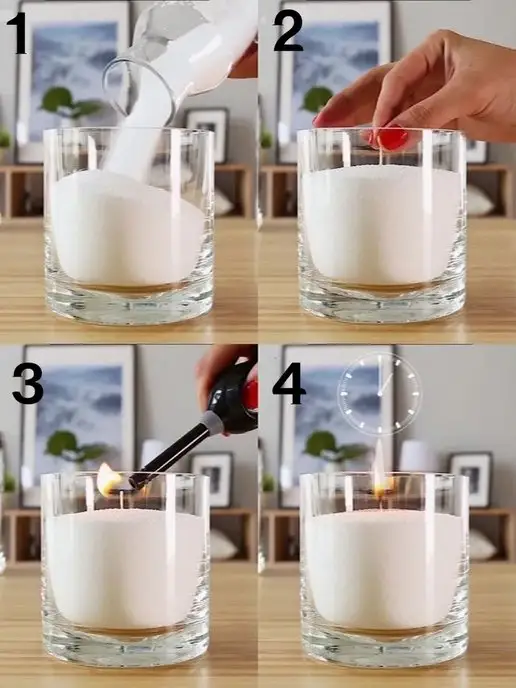 1

2

3

4